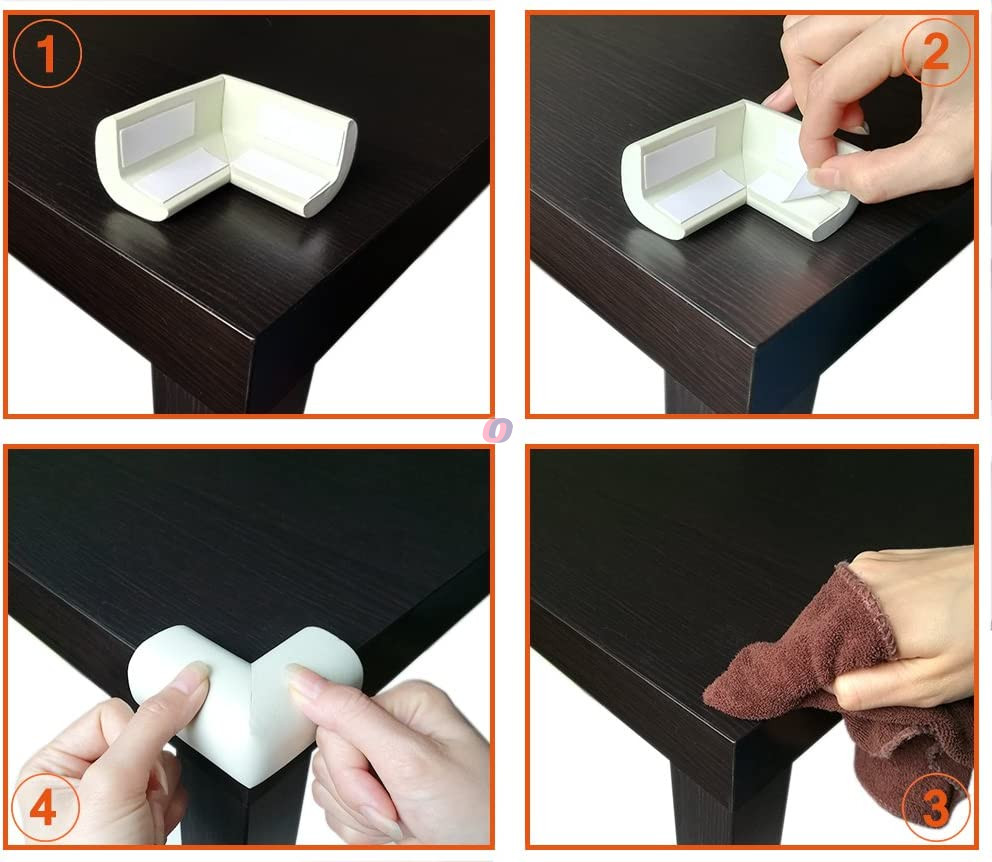 1

2

4

3