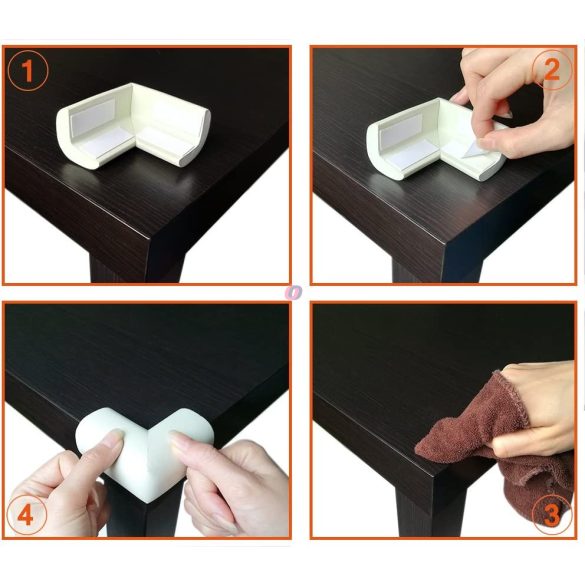 1

2

4

3